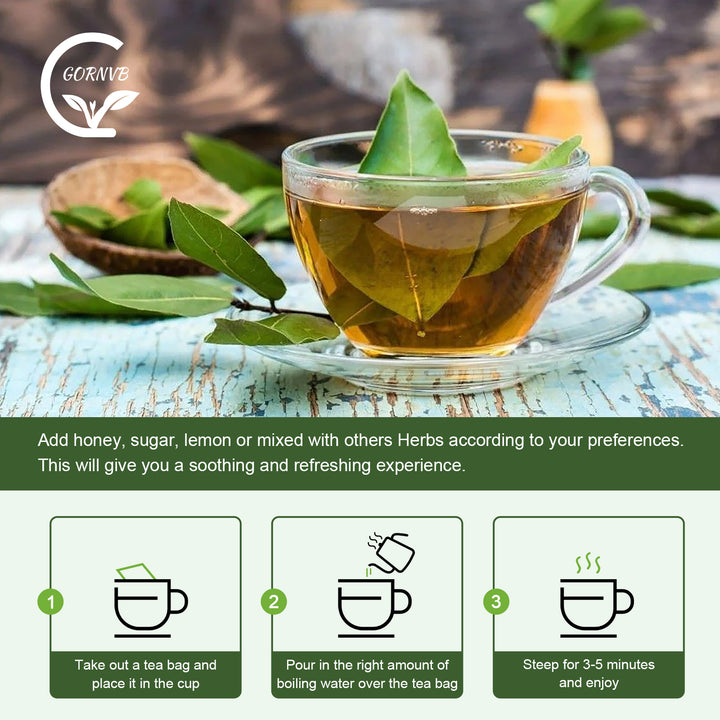 GORNVB

Add honey, sugar, lemon or mixed with others Herbs according to your preferences. This will give you a soothing and refreshing experience.

1

Take out a tea bag and place it in the cup

2

Pour in the right amount of boiling water over the tea bag

3

Steep for 3-5 minutes and enjoy