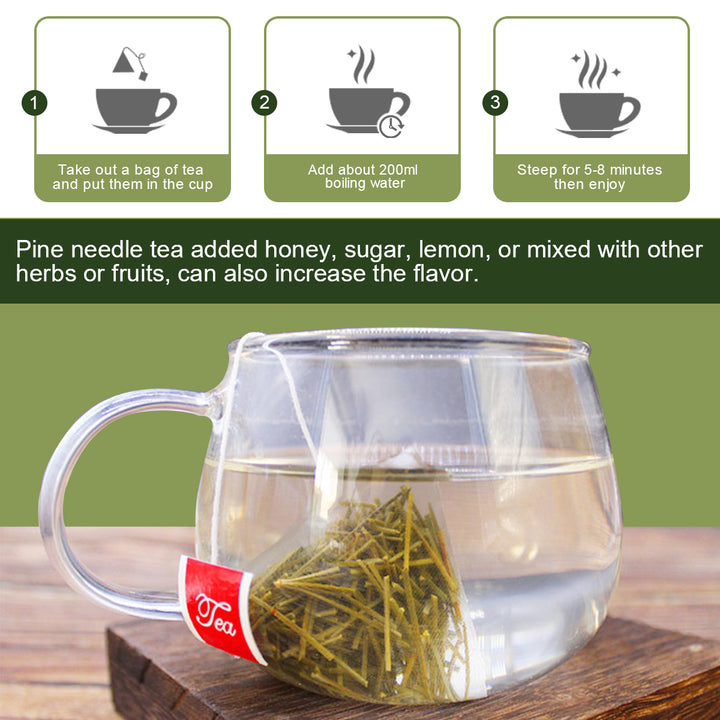 1

Take out a bag of tea and put them in the cup

2

Add about 200ml boiling water

3

Steep for 5-8 minutes then enjoy

Pine needle tea added honey, sugar, lemon, or mixed with other herbs or fruits, can also increase the flavor.

Tea